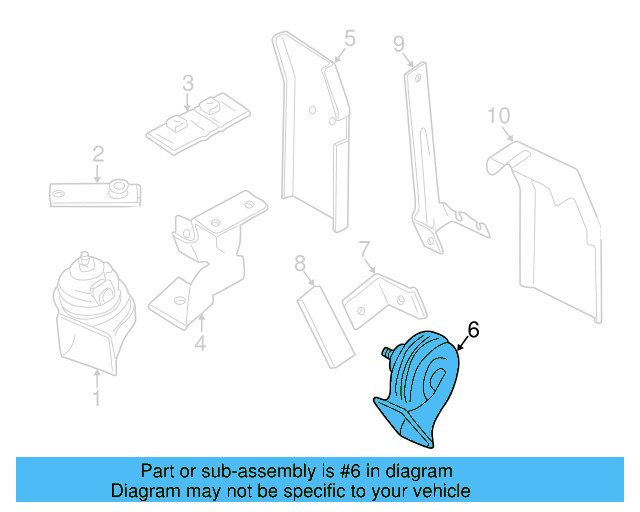 5
9
3
10
2
7
8
6
4
1

Part or sub-assembly is #6 in diagram
Diagram may not be specific to your vehicle