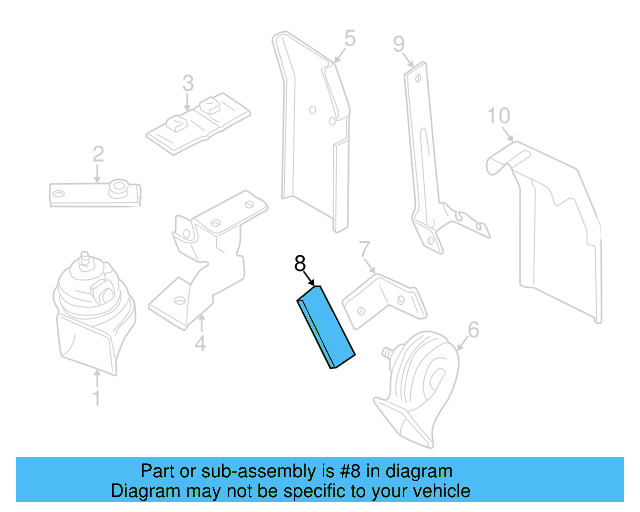 5
9
3
10
2
8
7
4
6
1

Part or sub-assembly is #8 in diagram
Diagram may not be specific to your vehicle