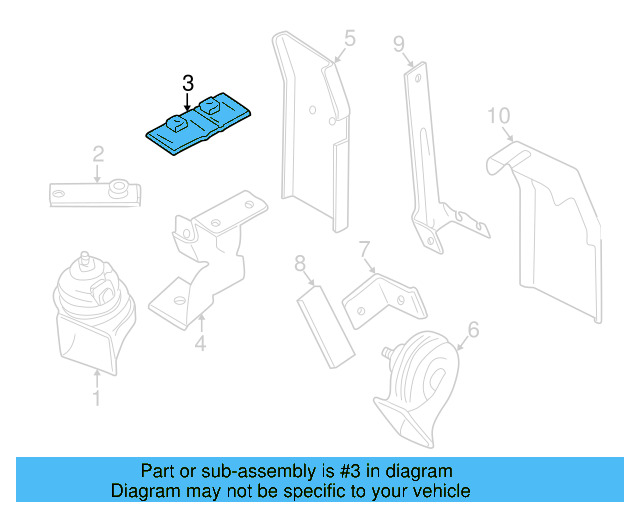 3
5
9
10
2
8
7
4
6
1

Part or sub-assembly is #3 in diagram
Diagram may not be specific to your vehicle