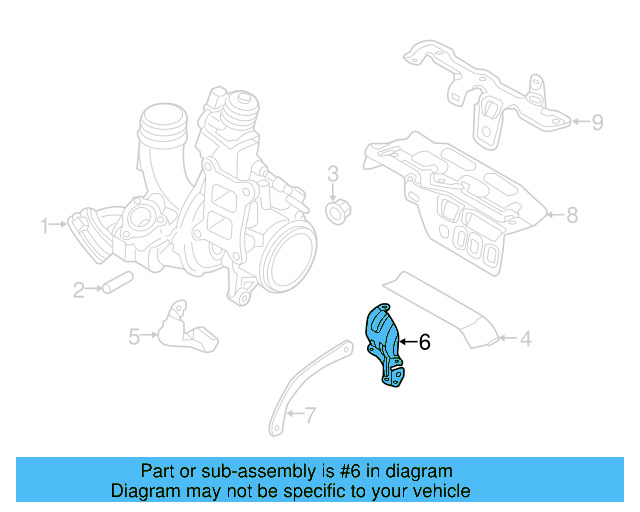 9

3

8

1

2

5

6

4

7

Part or sub-assembly is #6 in diagram
Diagram may not be specific to your vehicle