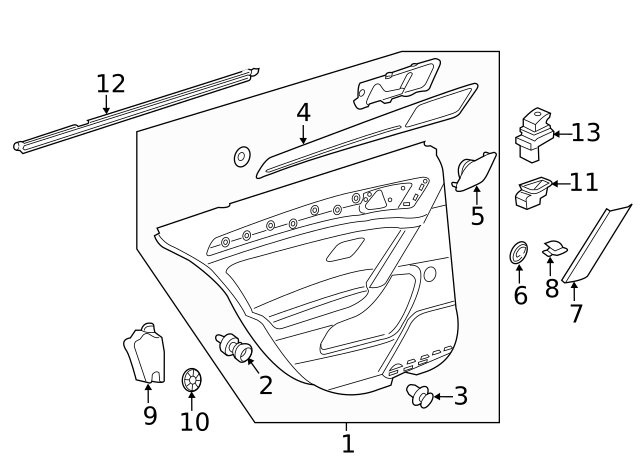 12
4
13
11
5
6
8
7
9
10
2
3
1