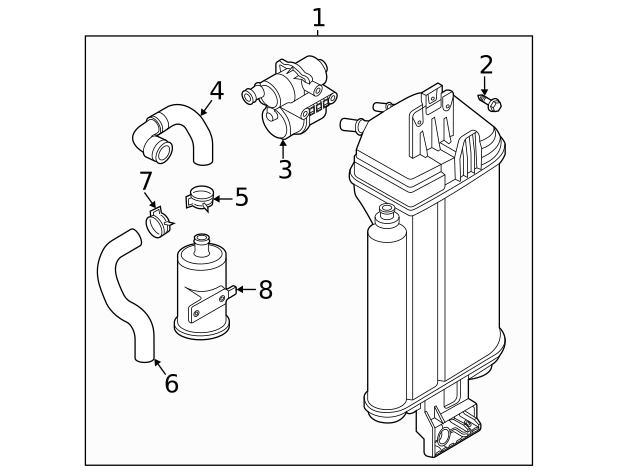 1
2
4
3
7
5
8
6