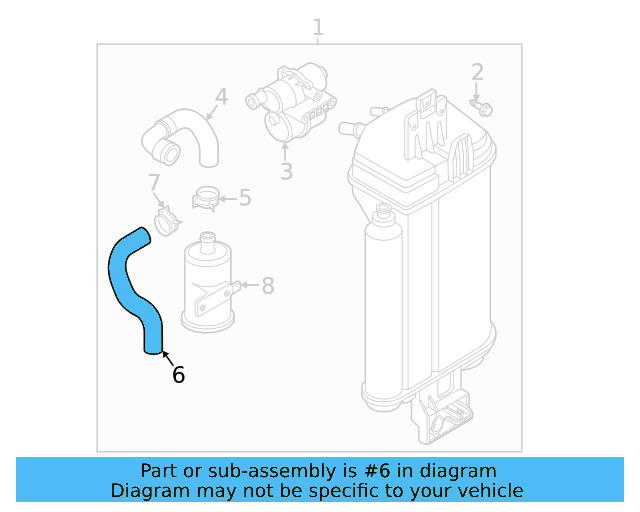 1
2
4
3
7
5
8
6

Part or sub-assembly is #6 in diagram
Diagram may not be specific to your vehicle