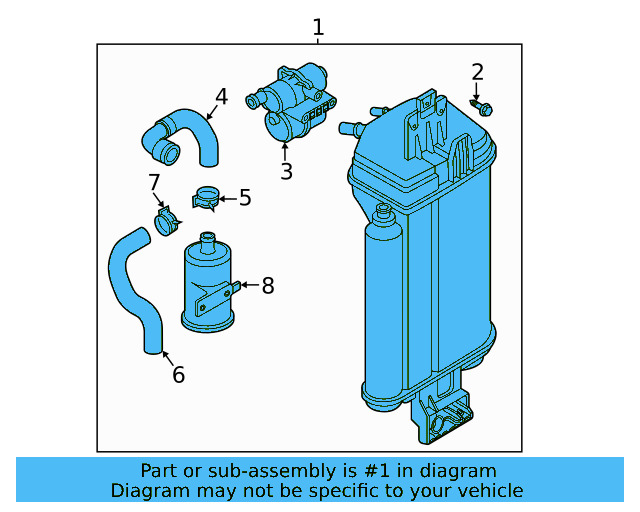 1
2
4
3
7
5
8
6

Part or sub-assembly is #1 in diagram
Diagram may not be specific to your vehicle