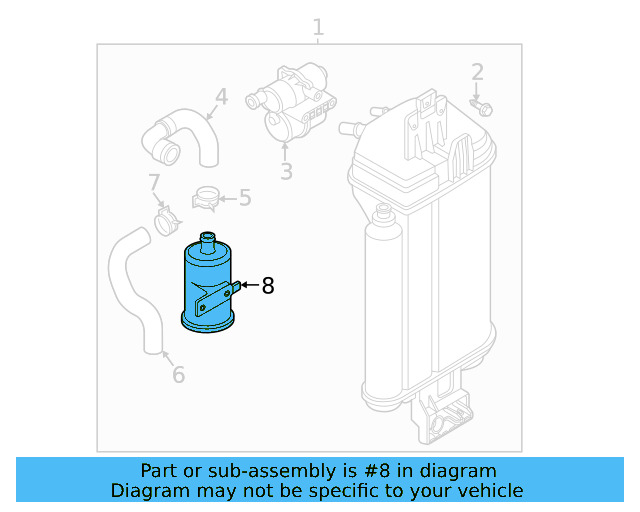 1
2
4
3
7
5
8
6

Part or sub-assembly is #8 in diagram
Diagram may not be specific to your vehicle