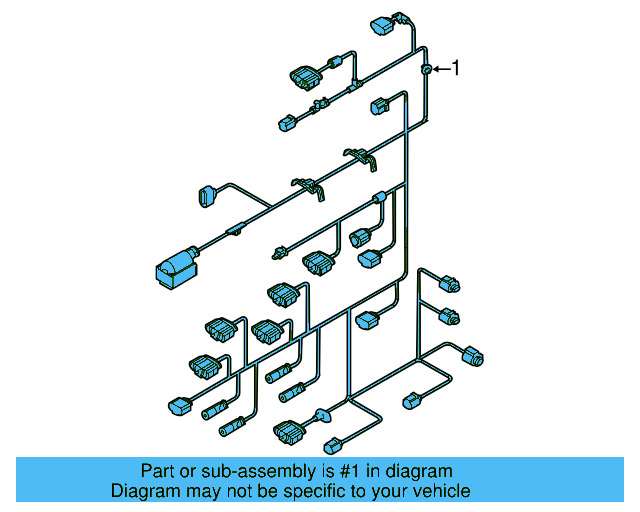 1

Part or sub-assembly is #1 in diagram
Diagram may not be specific to your vehicle