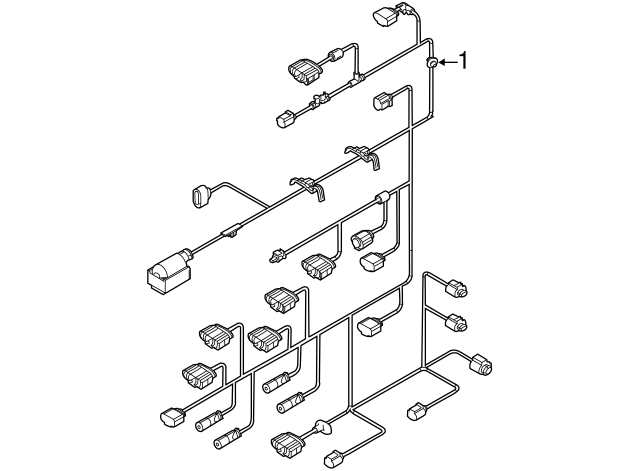 1