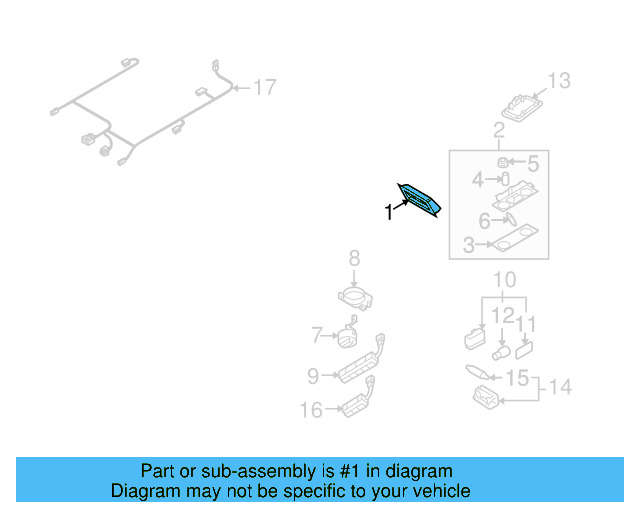 17

13

2

5

4

1

6

3

8

10

12

11

7

9

15

14

16

Part or sub-assembly is #1 in diagram
Diagram may not be specific to your vehicle