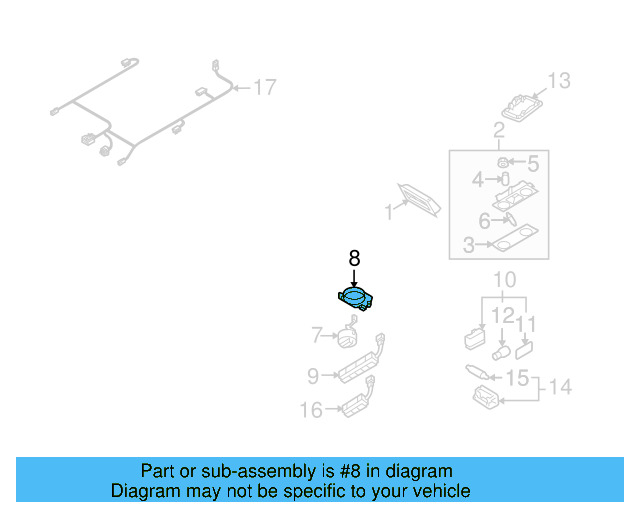 17
13
2
5
4
1
6
3
8
10
12
11
7
9
15
14
16

Part or sub-assembly is #8 in diagram
Diagram may not be specific to your vehicle