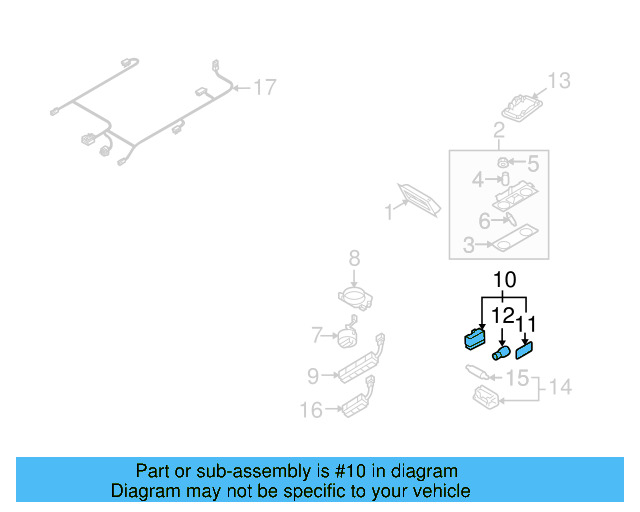 17
13
2
5
4
1
6
3
8
10
12
11
7
9
15
14
16

Part or sub-assembly is #10 in diagram
Diagram may not be specific to your vehicle