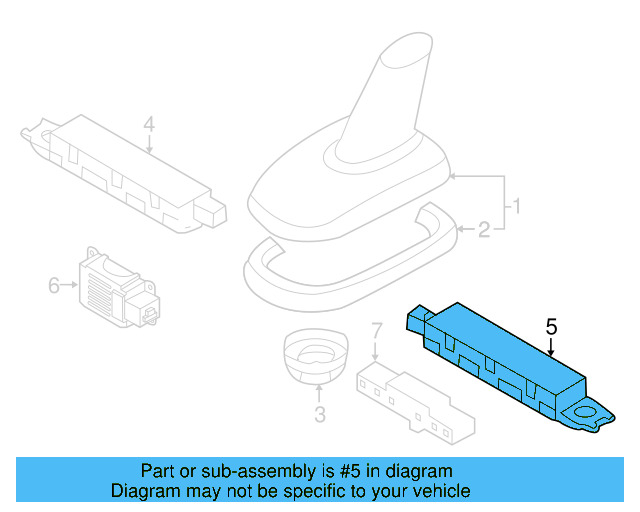 4

1

2

6

5

7

3

Part or sub-assembly is #5 in diagram
Diagram may not be specific to your vehicle