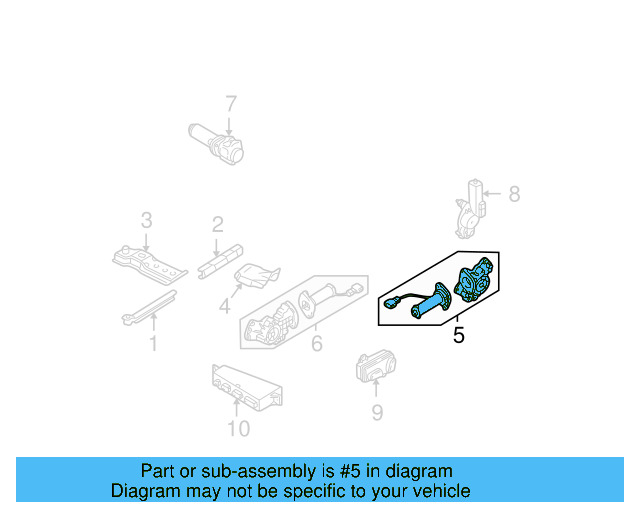 7
8
3
2
4
1
6
5
9
10

Part or sub-assembly is #5 in diagram
Diagram may not be specific to your vehicle