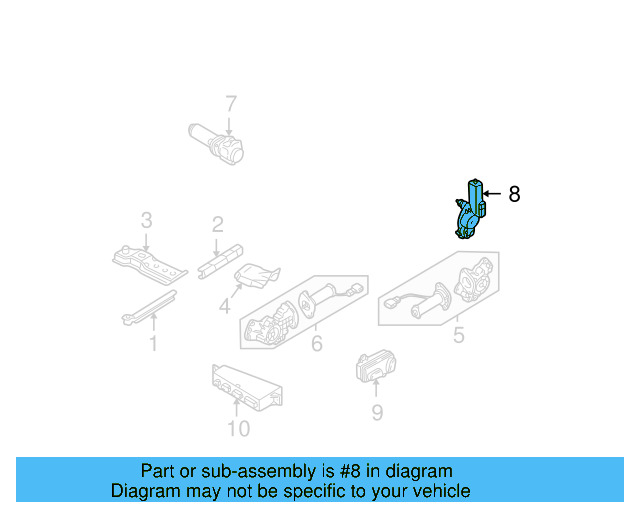 7

8

3

2

4

1

6

5

9

10

Part or sub-assembly is #8 in diagram
Diagram may not be specific to your vehicle