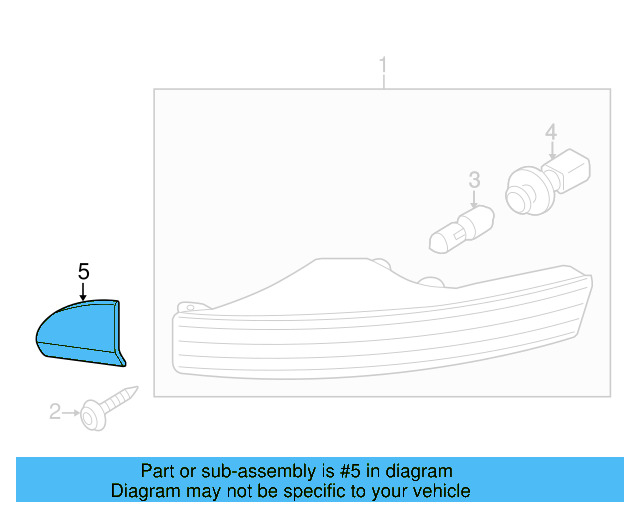 1
4
3
5
2

Part or sub-assembly is #5 in diagram
Diagram may not be specific to your vehicle