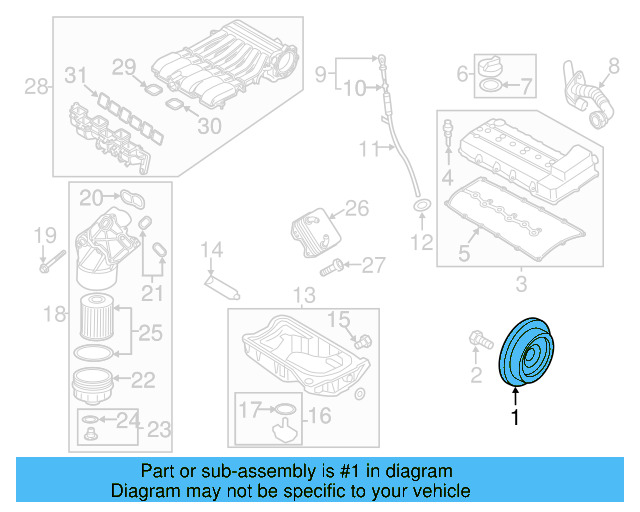 28
31
29
30
9
10
11
12
6
7
8
4
5
3
20
19
21
18
25
22
24
23
14
26
27
13
15
17
16
2
1

Part or sub-assembly is #1 in diagram
Diagram may not be specific to your vehicle