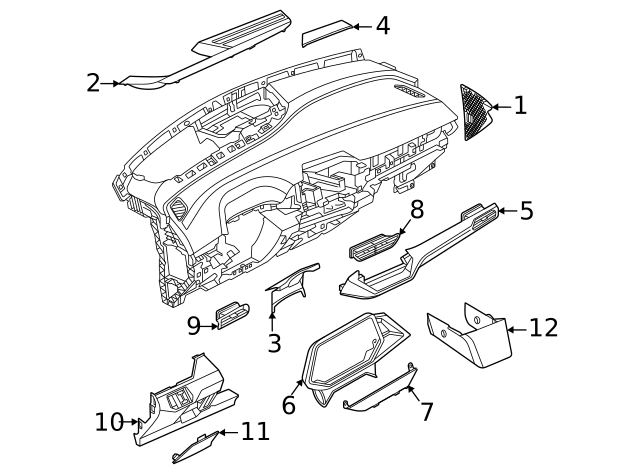 4
2
1
8
5
9
3
12
6
7
10
11