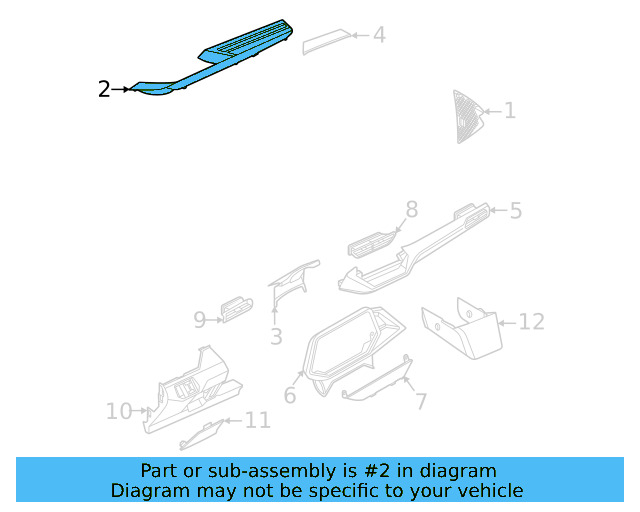 2
4
1
8
5
9
3
12
6
7
10
11

Part or sub-assembly is #2 in diagram
Diagram may not be specific to your vehicle