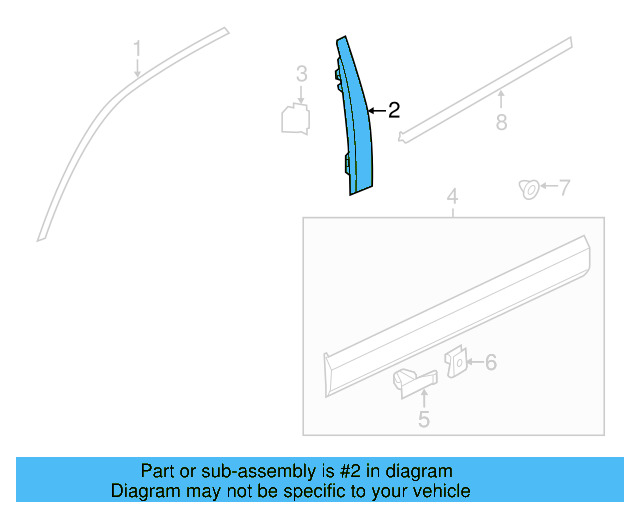 1

3

2

8

7

4

6

5

Part or sub-assembly is #2 in diagram
Diagram may not be specific to your vehicle