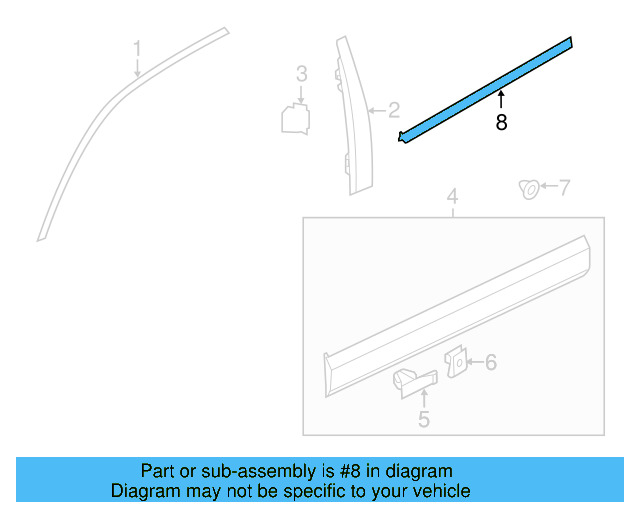 1
3
2
8
7
4
6
5

Part or sub-assembly is #8 in diagram
Diagram may not be specific to your vehicle