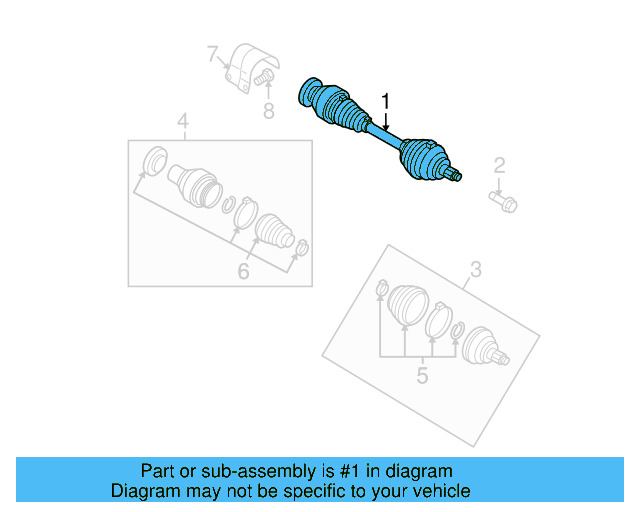 7
8
1
4
2
6
3
5

Part or sub-assembly is #1 in diagram
Diagram may not be specific to your vehicle