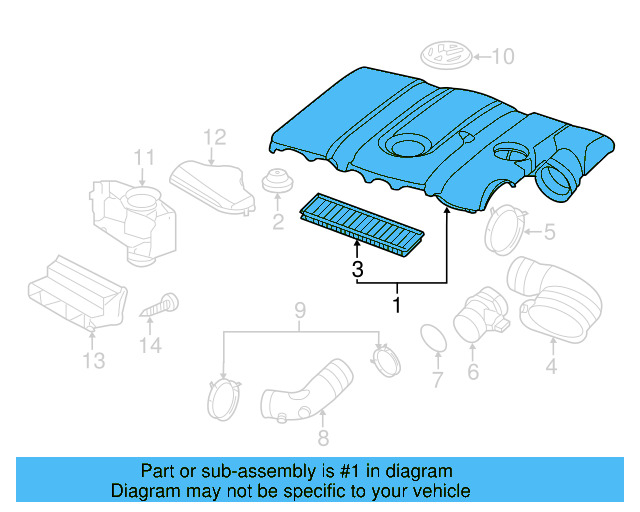 10
12
11
2
5
3
1
9
14
13
7
6
4
8

Part or sub-assembly is #1 in diagram
Diagram may not be specific to your vehicle