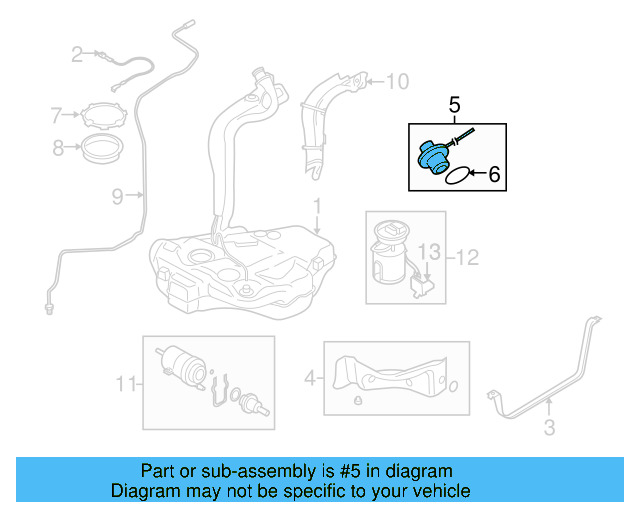 2
7
8
9
10
5
6
1
13
12
11
4
3

Part or sub-assembly is #5 in diagram
Diagram may not be specific to your vehicle