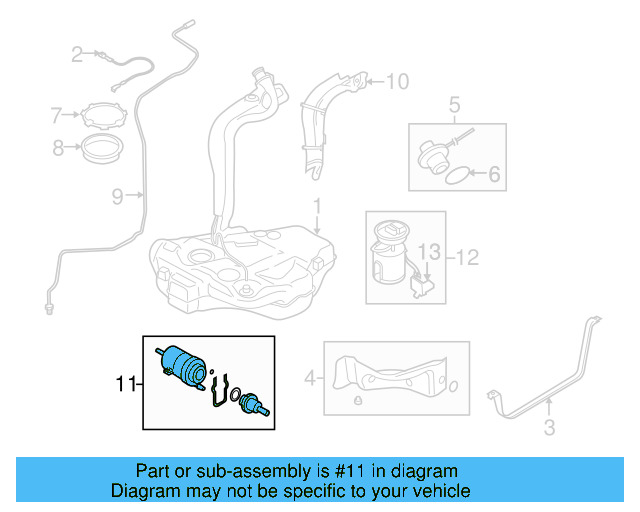 2
10
7
5
8
6
9
1
13
12
11
4
3

Part or sub-assembly is #11 in diagram
Diagram may not be specific to your vehicle