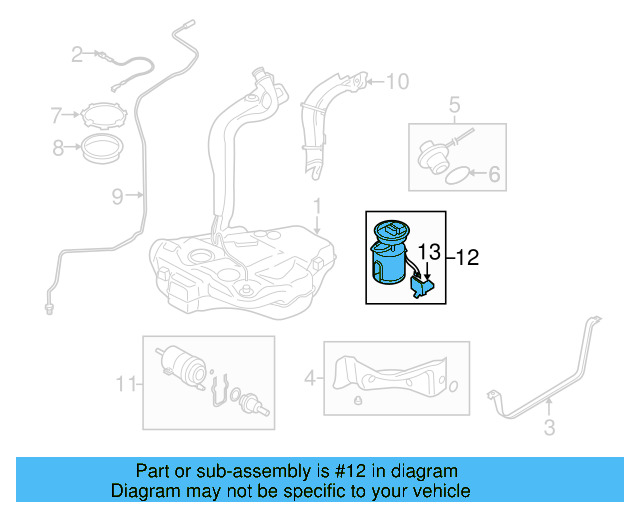 2
7
8
9
10
5
6
1
13
12
11
4
3

Part or sub-assembly is #12 in diagram
Diagram may not be specific to your vehicle