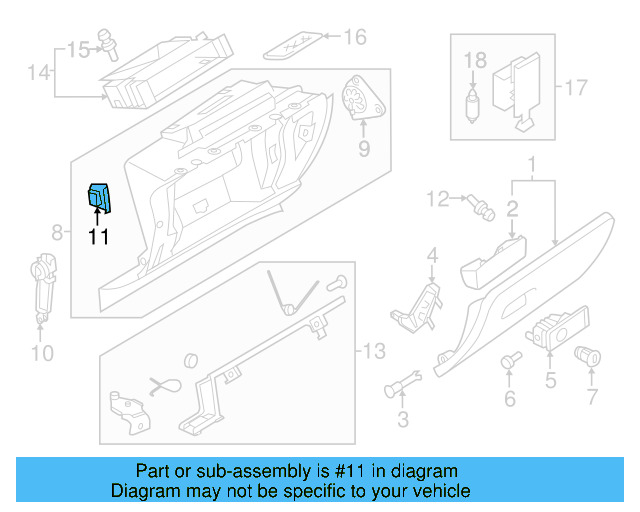 15
14
16
18
17
9
1
12
2
8
11
4
10
13
5
6
7
3

Part or sub-assembly is #11 in diagram
Diagram may not be specific to your vehicle