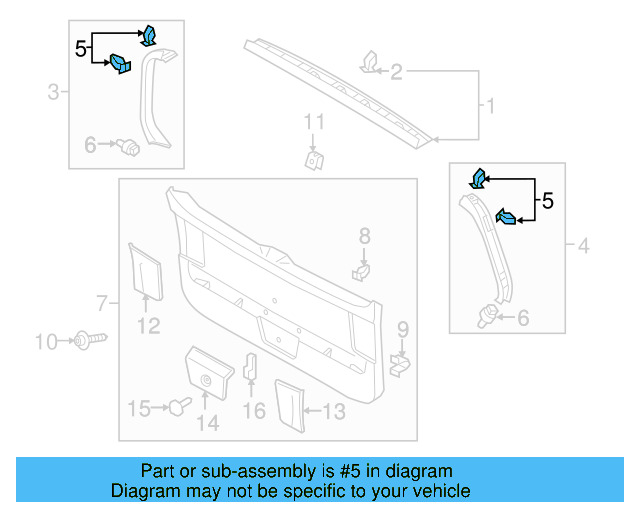 5
3
6
2
1
11
5
4
6
8
7
12
9
10
15
14
16
13

Part or sub-assembly is #5 in diagram
Diagram may not be specific to your vehicle