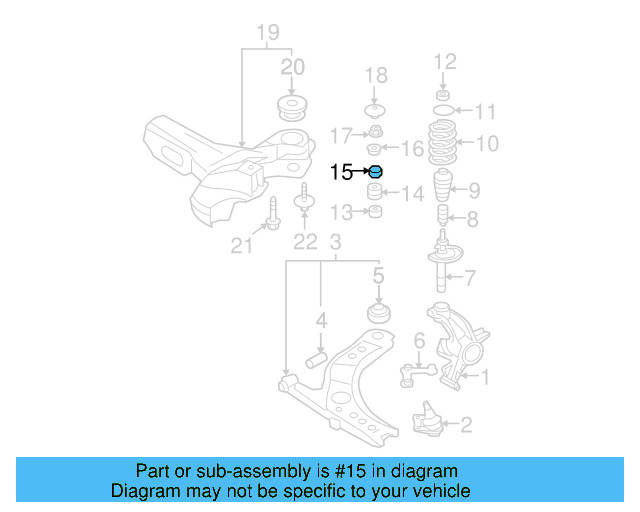 19
20
18
12
11
17
16
10
15
14
9
13
8
21
22
3
7
5
4
6
1
2

Part or sub-assembly is #15 in diagram
Diagram may not be specific to your vehicle