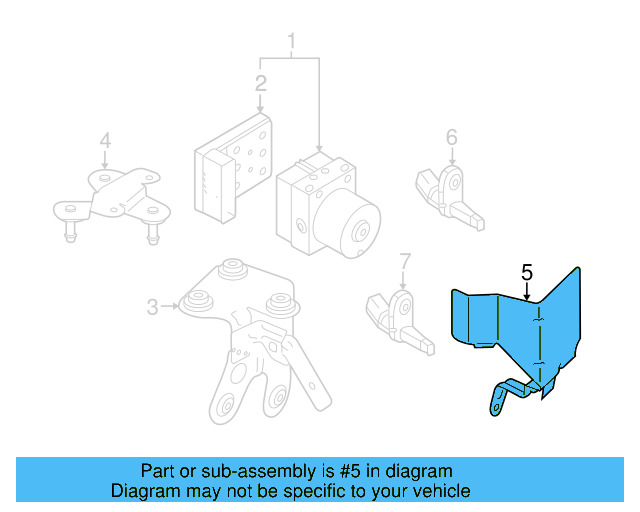 1
2
4
6
3
7
5

Part or sub-assembly is #5 in diagram
Diagram may not be specific to your vehicle