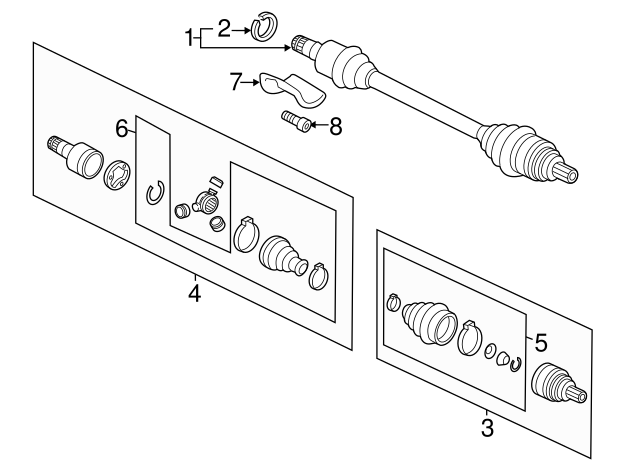 1
2
7
8
6
4
5
3