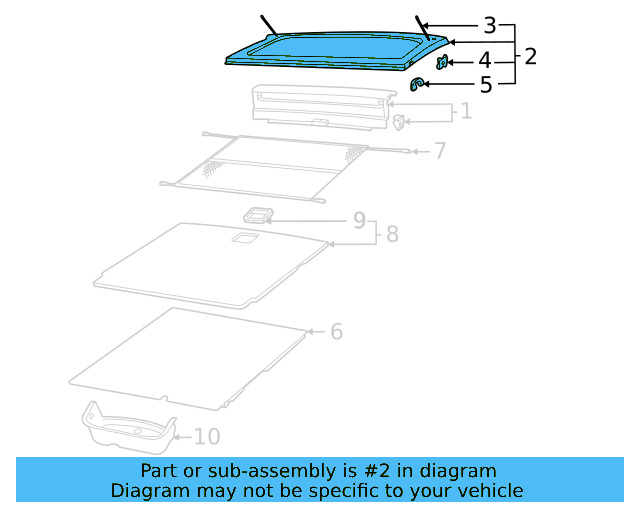 3
2
4
5
1
7
9
8
6
10

Part or sub-assembly is #2 in diagram
Diagram may not be specific to your vehicle