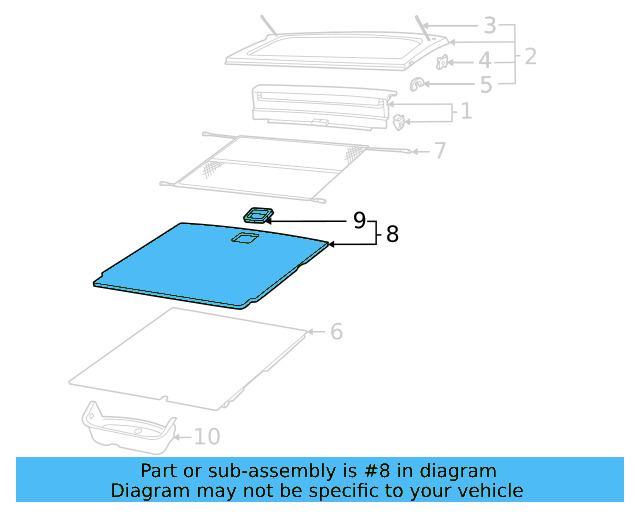 3
2
4
5
1
7
9
8
6
10

Part or sub-assembly is #8 in diagram
Diagram may not be specific to your vehicle