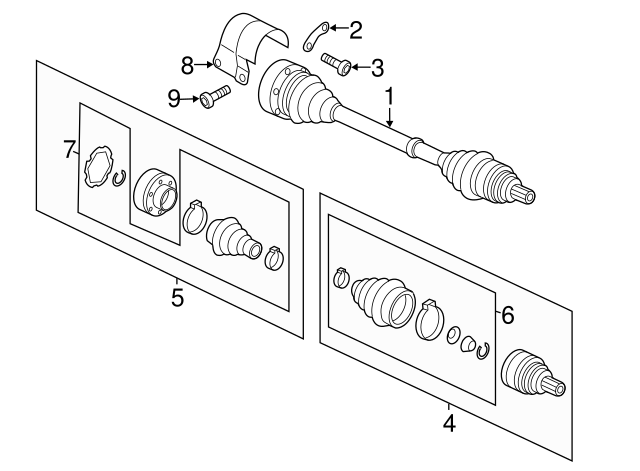 2
8
3
9
1
7
5
6
4