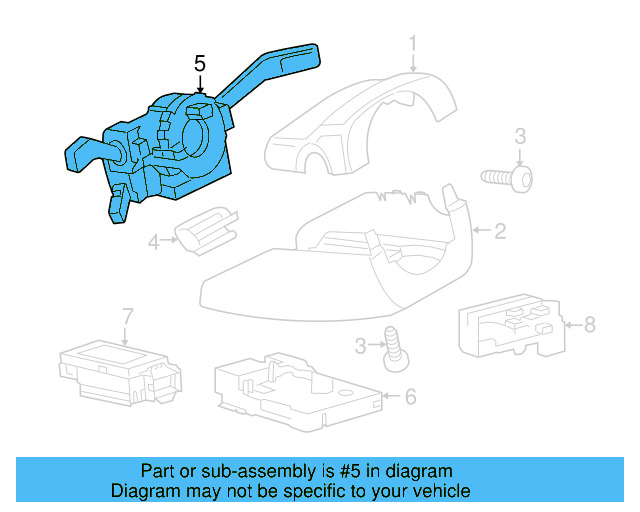 5
1
3
4
2
7
8
3
6

Part or sub-assembly is #5 in diagram
Diagram may not be specific to your vehicle