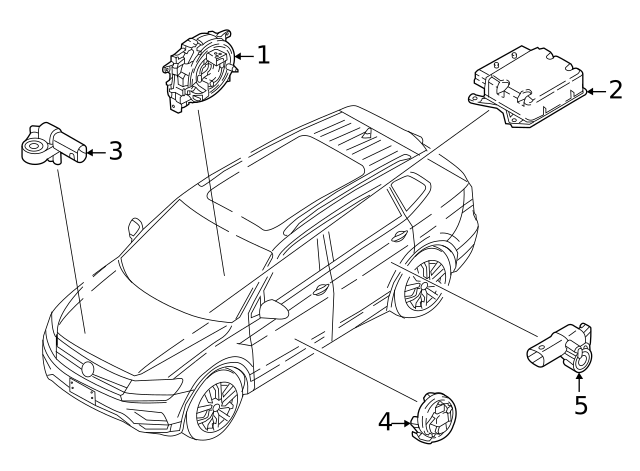 1
2
3
4
5