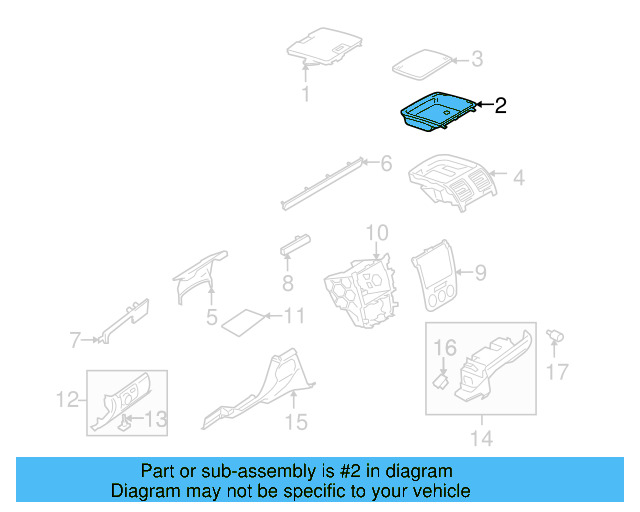 1
3
2
6
4
10
8
9
5
11
7
16
17
12
13
15
14

Part or sub-assembly is #2 in diagram
Diagram may not be specific to your vehicle