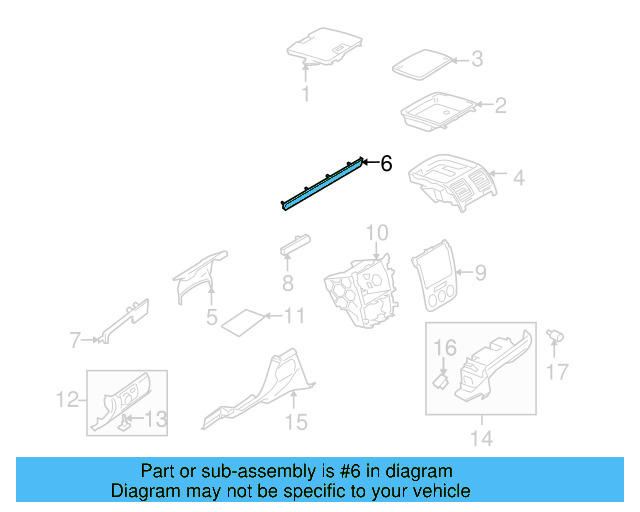 1
3
2
6
4
10
8
9
5
11
7
16
17
12
13
15
14

Part or sub-assembly is #6 in diagram
Diagram may not be specific to your vehicle