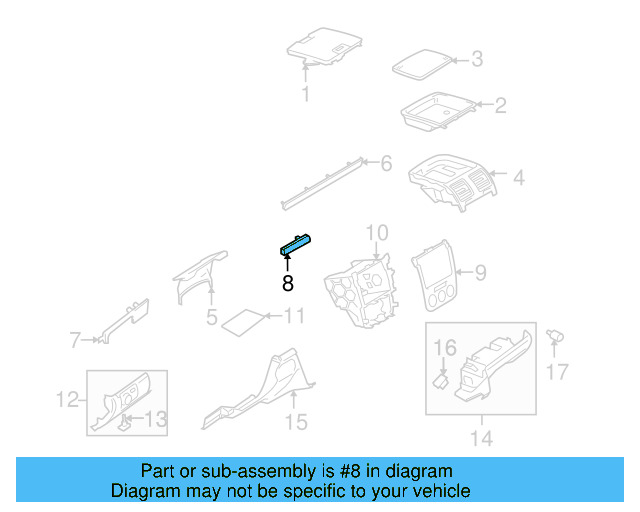 1
3
2
6
4
10
8
9
5
11
7
16
17
12
13
15
14

Part or sub-assembly is #8 in diagram
Diagram may not be specific to your vehicle