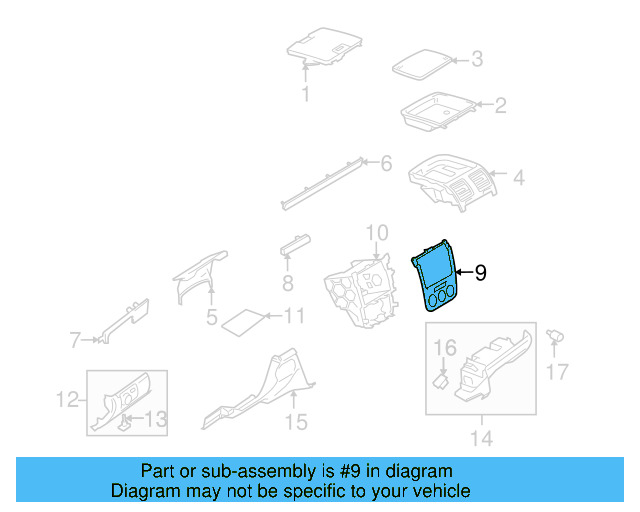 1
3
2
6
4
10
9
8
5
11
7
16
17
12
13
15
14

Part or sub-assembly is #9 in diagram
Diagram may not be specific to your vehicle