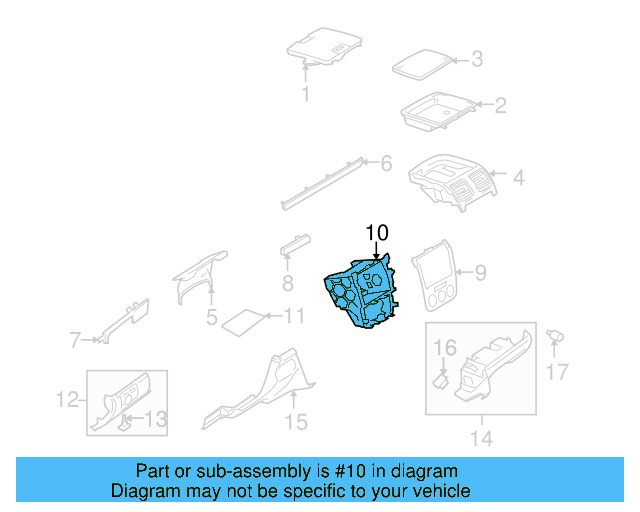 1
3
2
6
4
10
8
9
5
11
7
16
17
12
13
15
14

Part or sub-assembly is #10 in diagram
Diagram may not be specific to your vehicle