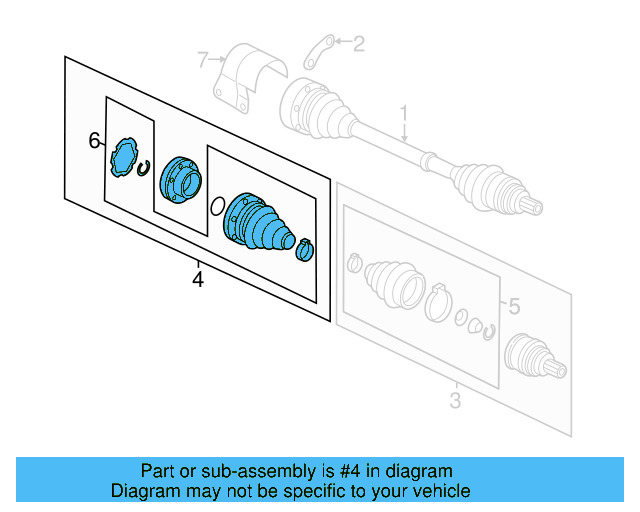 7
2
1
6
4
5
3

Part or sub-assembly is #4 in diagram
Diagram may not be specific to your vehicle