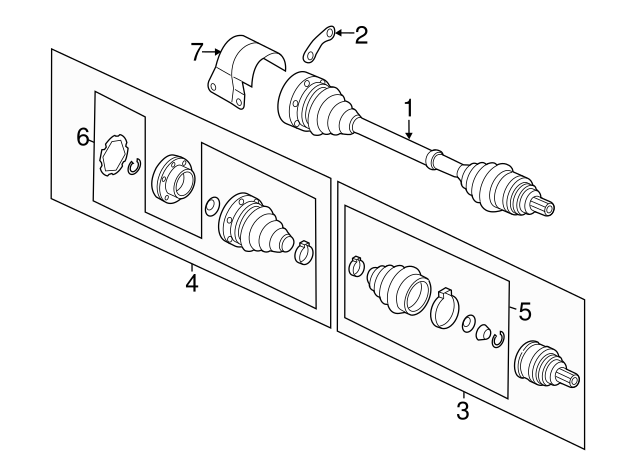 7
2
1
6
4
5
3