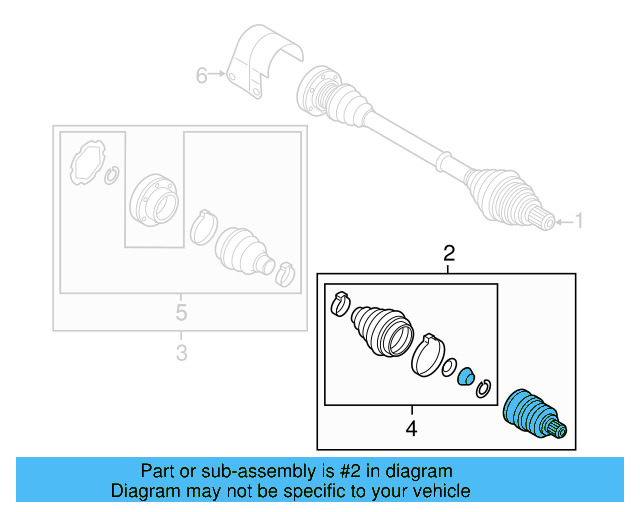 6
1
5
3
2
4
Part or sub-assembly is #2 in diagram
Diagram may not be specific to your vehicle