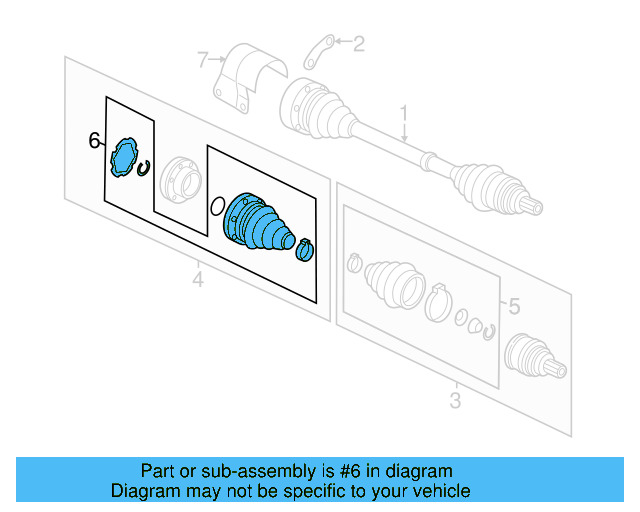 7
2
1
6
4
5
3

Part or sub-assembly is #6 in diagram
Diagram may not be specific to your vehicle