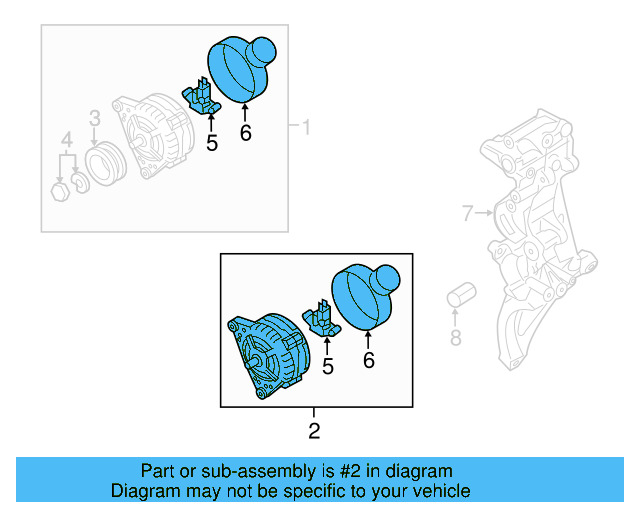 3
4
5
6
1
7
8
5
6
2

Part or sub-assembly is #2 in diagram
Diagram may not be specific to your vehicle