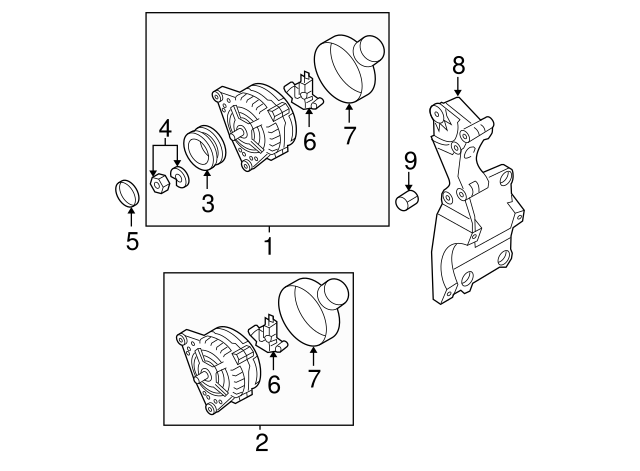 8
4
6
7
9
3
5
1
6
7
2