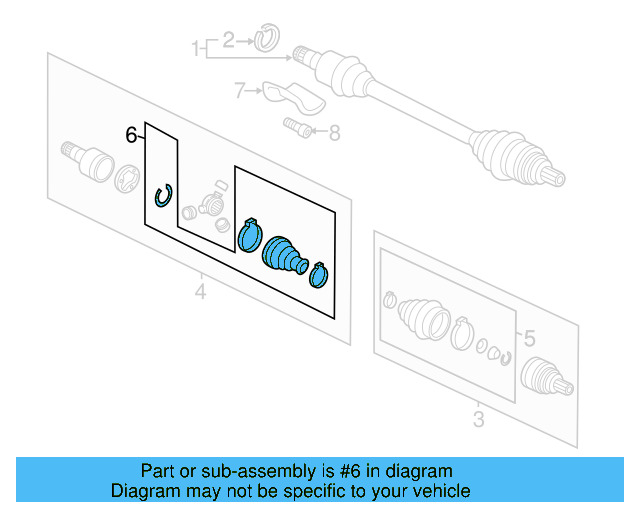 1
2
7
8
6
4
5
3

Part or sub-assembly is #6 in diagram
Diagram may not be specific to your vehicle